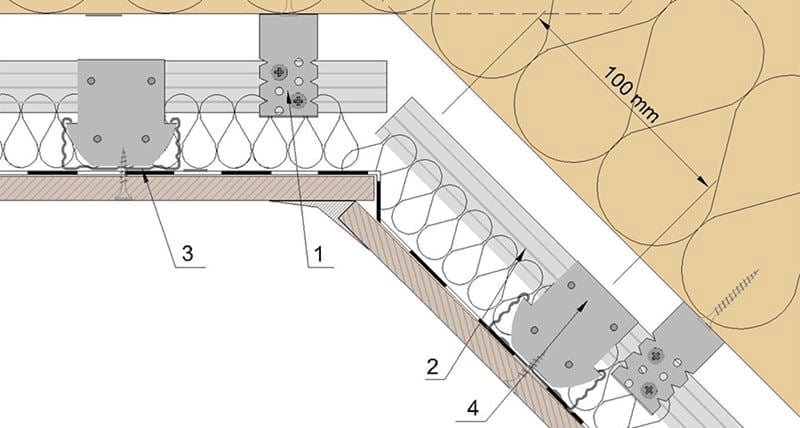 100 mm

3

1

2

4